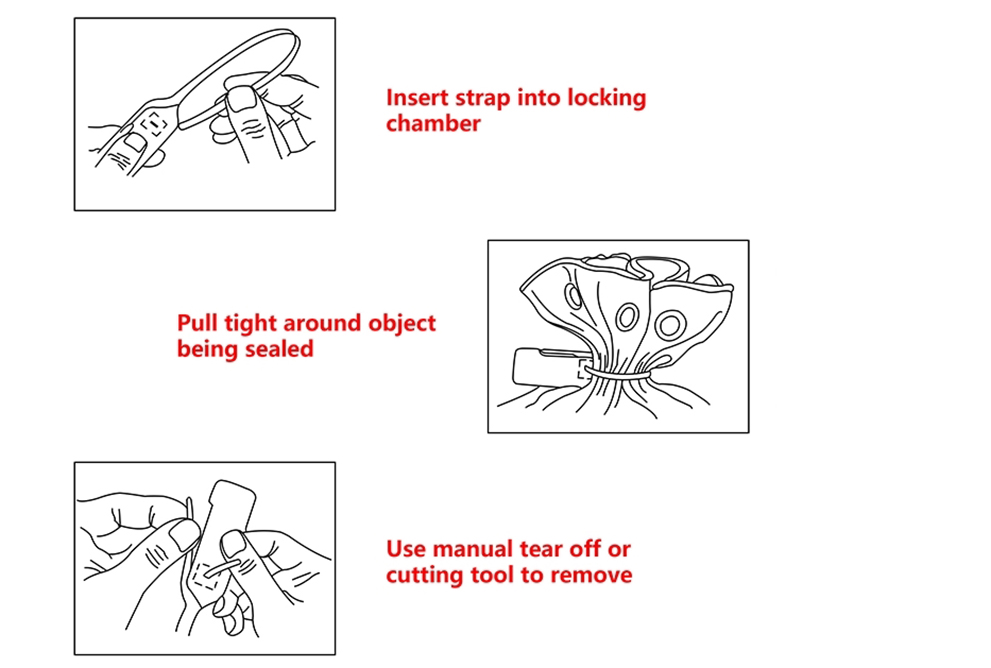 Insert strap into locking chamber

Pull tight around object being sealed

Use manual tear off or cutting tool to remove