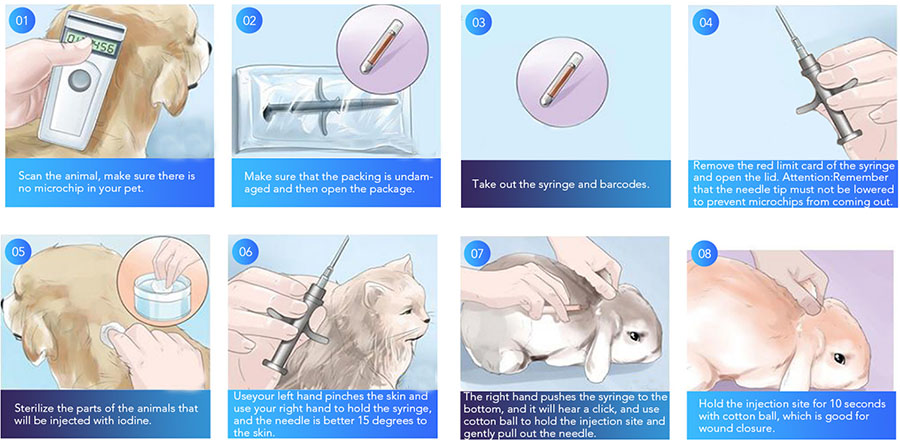 01

Scan the animal, make sure there is no microchip in your pet.

02

Make sure that the packing is undamaged and then open the package.

03

Take out the syringe and barcodes.

04

Remove the red limit card of the syringe and open the lid. Attention:Remember that the needle tip must not be lowered to prevent microchips from coming out.

05

Sterilize the parts of the animals that will be injected with iodine.

06

Useyour left hand pinches the skin and use your right hand to hold the syringe, and the needle is better 15 degrees to the skin.

07

The right hand pushes the syringe to the bottom, and it will hear a click, and use cotton ball to hold the injection site and gently pull out the needle.

08

Hold the injection site for 10 seconds with cotton ball, which is good for wound closure.